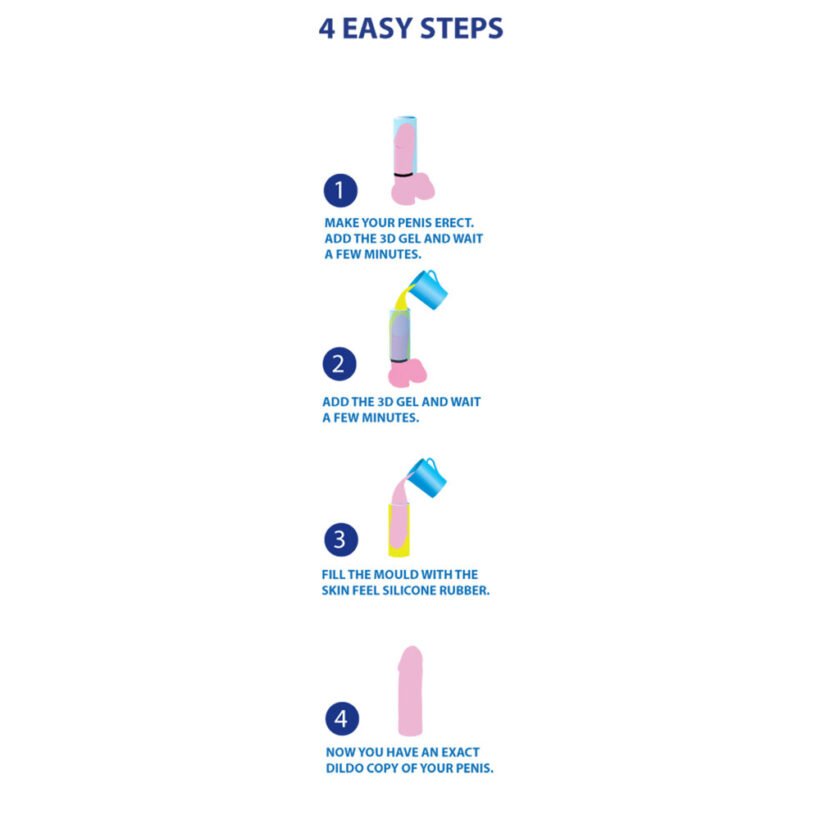 4 EASY STEPS

1

MAKE YOUR PENIS ERECT. ADD THE 3D GEL AND WAIT A FEW MINUTES.

2

ADD THE 3D GEL AND WAIT A FEW MINUTES.

3

FILL THE MOULD WITH THE SKIN FEEL SILICONE RUBBER.

4

NOW YOU HAVE AN EXACT DILDO COPY OF YOUR PENIS.